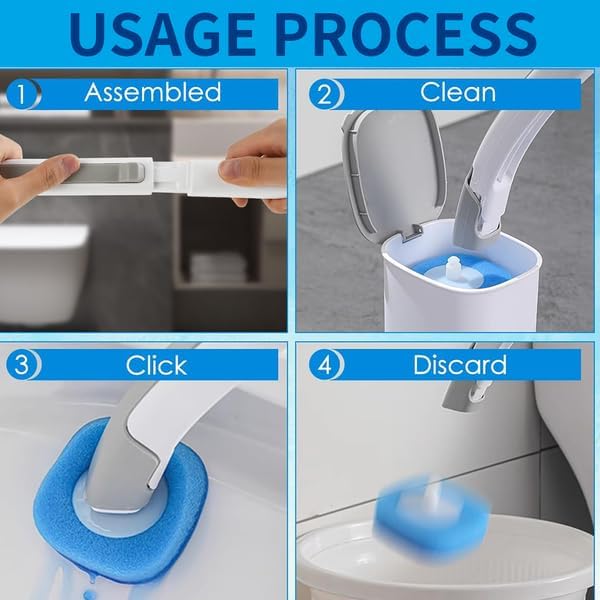 USAGE PROCESS

1 Assembled

2 Clean

3 Click

4 Discard